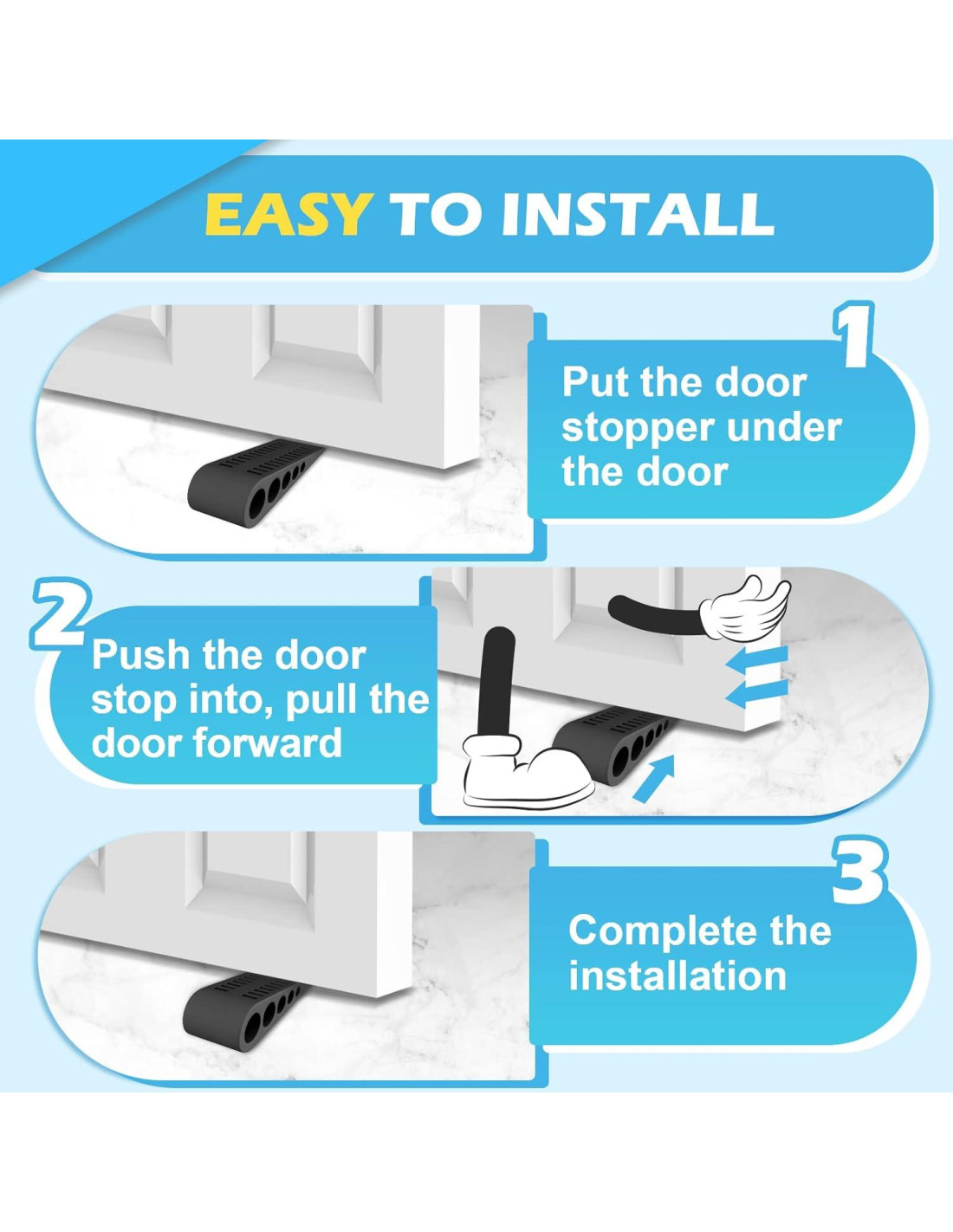 EASY TO INSTALL

1
Put the door stopper under the door

2
Push the door stop into, pull the door forward

3
Complete the installation