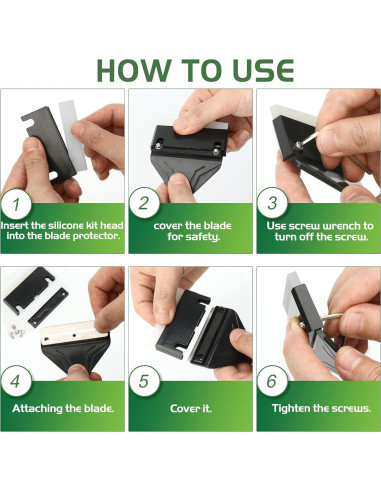 HOW TO USE

1
Insert the silicone kit head into the blade protector.

2
cover the blade for safety.

3
Use screw wrench to turn off the screw.

4
Attaching the blade.

5
Cover it.

6
Tighten the screws.