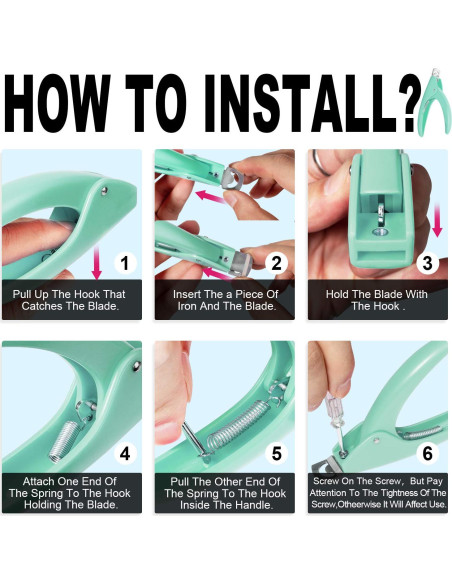 HOW TO INSTALL?

1
Pull Up The Hook That Catches The Blade.

2
Insert The a Piece Of Iron And The Blade.

3
Hold The Blade With The Hook .

4
Attach One End Of The Spring To The Hook Holding The Blade.

5
Pull The Other End Of The Spring To The Hook Inside The Handle.

6
Screw On The Screw, But Pay Attention To The Tightness Of The Screw,Otheerwise It Will Affect Use.