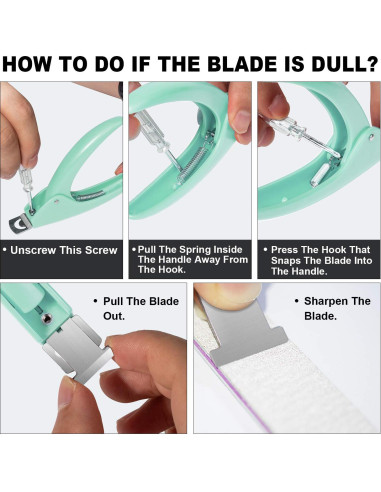 HOW TO DO IF THE BLADE IS DULL?

• Unscrew This Screw

• Pull The Spring Inside The Handle Away From The Hook.

• Press The Hook That Snaps The Blade Into The Handle.

• Pull The Blade Out.

• Sharpen The Blade.