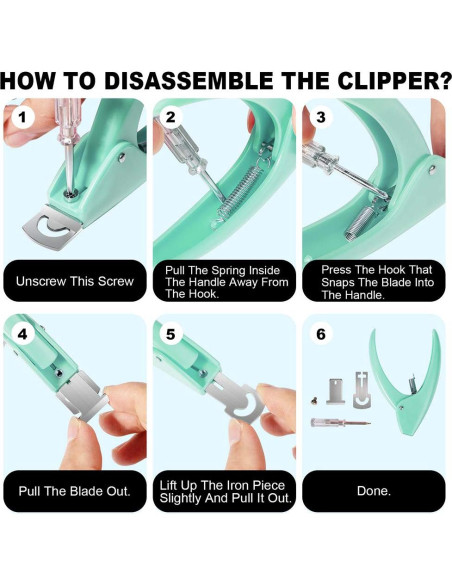 HOW TO DISASSEMBLE THE CLIPPER?

1

Unscrew This Screw

2

Pull The Spring Inside The Handle Away From The Hook.

3

Press The Hook That Snaps The Blade Into The Handle.

4

Pull The Blade Out.

5

Lift Up The Iron Piece Slightly And Pull It Out.

6

Done.