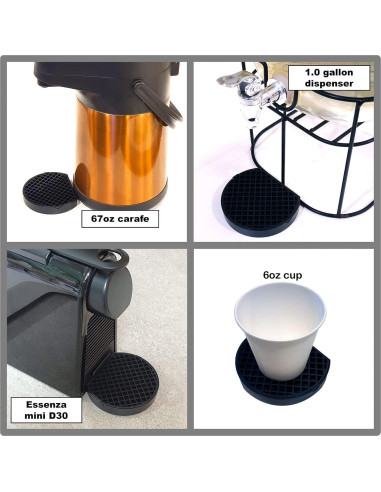 67oz carafe

1.0 gallon dispenser

Essenza mini D30

6oz cup