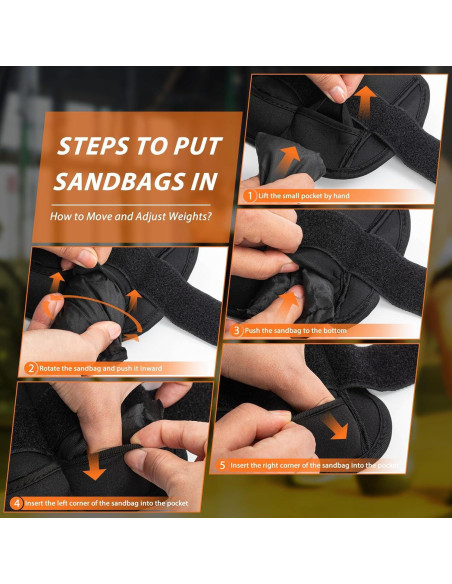 STEPS TO PUT SANDBAGS IN

How to Move and Adjust Weights?

1 Lift the small pocket by hand

2 Rotate the sandbag and push it inward

3 Push the sandbag to the bottom

4 Insert the left corner of the sandbag into the pocket

5 Insert the right corner of the sandbag into the pocket