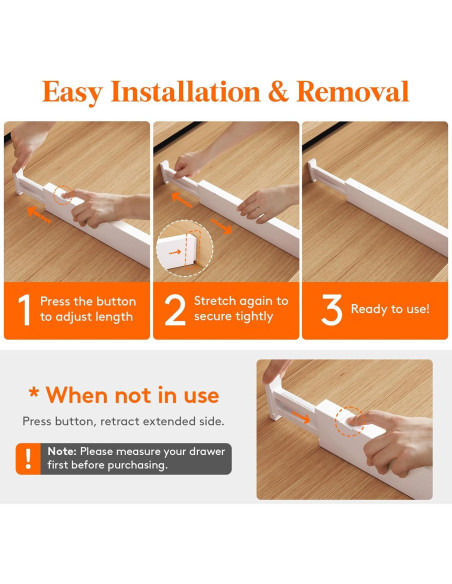 Easy Installation & Removal

1 Press the button to adjust length

2 Stretch again to secure tightly

3 Ready to use!

* When not in use

Press button, retract extended side.

! Note: Please measure your drawer first before purchasing.