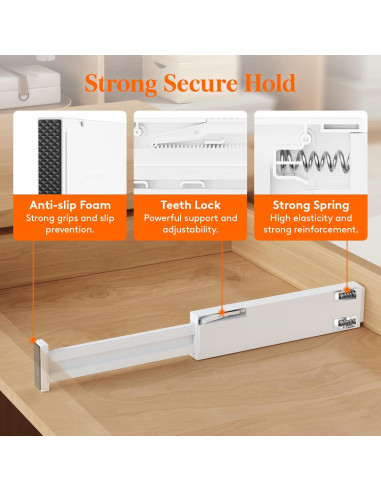 Strong Secure Hold

Anti-slip Foam
Strong grips and slip prevention.

Teeth Lock
Powerful support and adjustability.

Strong Spring
High elasticity and strong reinforcement.