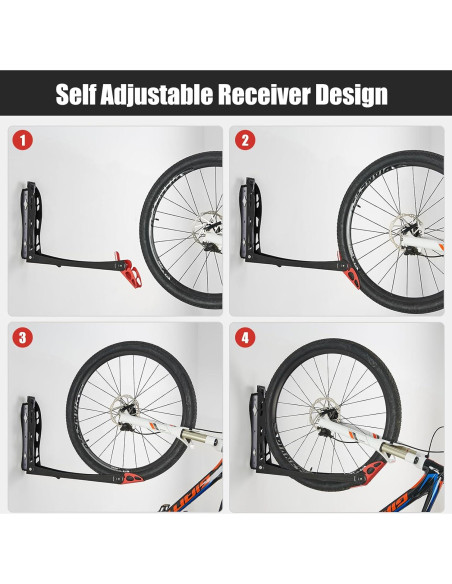 Self Adjustable Receiver Design

1

2

3

4