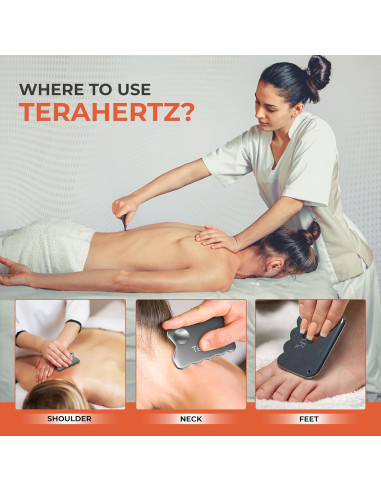 WHERE TO USE
TERAHERTZ?

SHOULDER

NECK

FEET