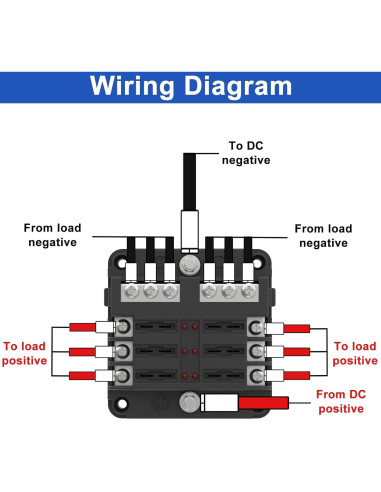 Wiring Diagram

To DC negative

From load negative

From load negative

To load positive

To load positive

From DC positive