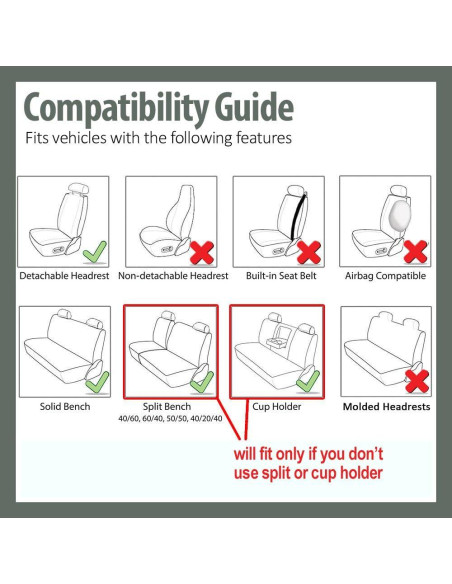 Compatibility Guide
Fits vehicles with the following features

Detachable Headrest

Non-detachable Headrest

Built-in Seat Belt

Airbag Compatible

Solid Bench

Split Bench
40/60, 60/40, 50/50, 40/20/40

Cup Holder

Molded Headrests

will fit only if you don't use split or cup holder