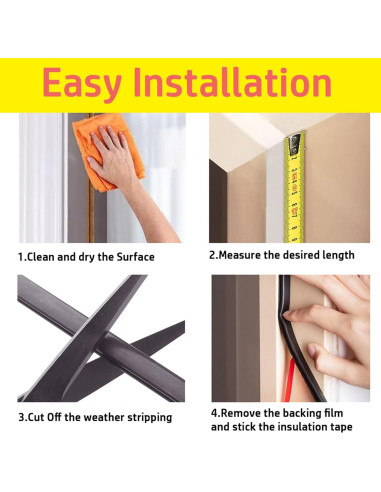 Easy Installation

1.Clean and dry the Surface

2.Measure the desired length

3.Cut Off the weather stripping

4.Remove the backing film and stick the insulation tape