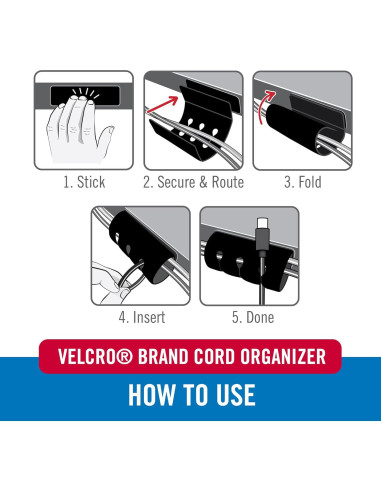 1. Stick

2. Secure & Route

3. Fold

4. Insert

5. Done

VELCRO® BRAND CORD ORGANIZER

HOW TO USE