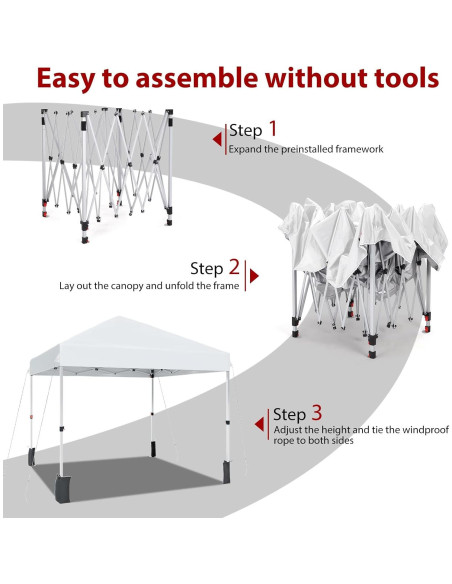 Easy to assemble without tools

Step 1
Expand the preinstalled framework

Step 2
Lay out the canopy and unfold the frame

Step 3
Adjust the height and tie the windproof rope to both sides