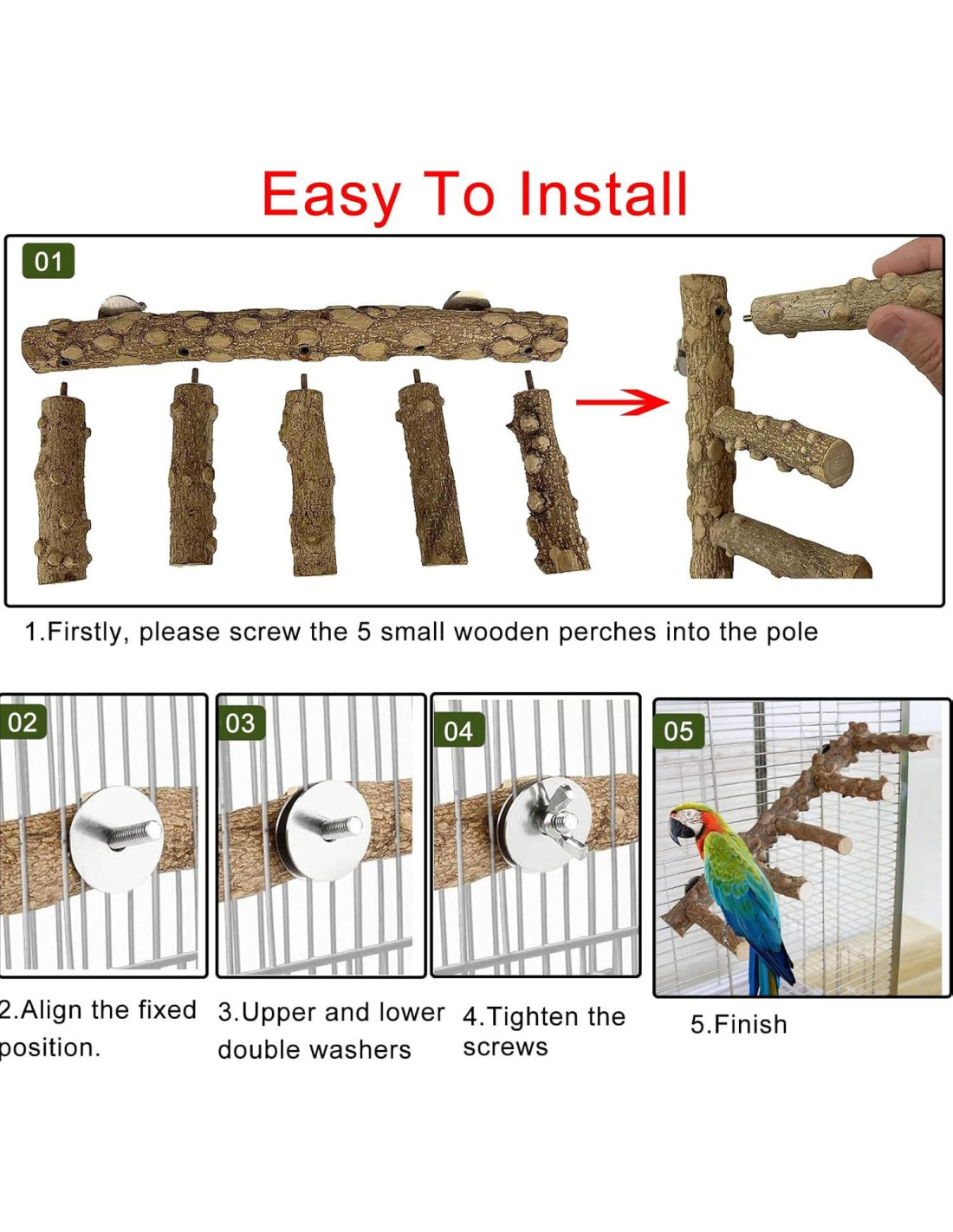 Easy To Install

01

1.Firstly, please screw the 5 small wooden perches into the pole

02

03

04

05

2.Align the fixed position.

3.Upper and lower double washers

4.Tighten the screws

5.Finish