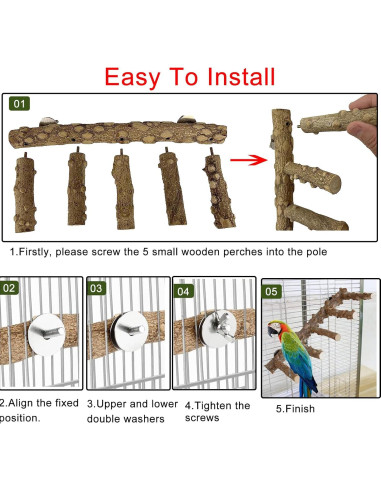 Easy To Install

01

1.Firstly, please screw the 5 small wooden perches into the pole

02

03

04

05

2.Align the fixed position.

3.Upper and lower double washers

4.Tighten the screws

5.Finish