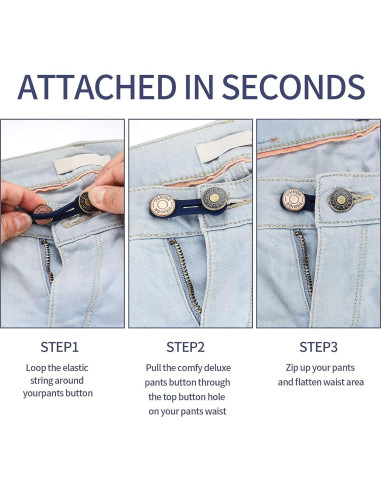 ATTACHED IN SECONDS

STEP1

Loop the elastic string around yourpants button

STEP2

Pull the comfy deluxe pants button through the top button hole on your pants waist

STEP3

Zip up your pants and flatten waist area