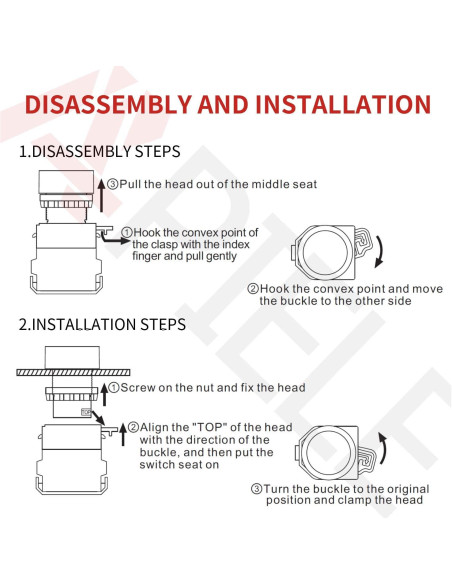 DISASSEMBLY AND INSTALLATION

1.DISASSEMBLY STEPS

③Pull the head out of the middle seat

①Hook the convex point of the clasp with the index finger and pull gently

②Hook the convex point and move the buckle to the other side

2.INSTALLATION STEPS

①Screw on the nut and fix the head

TOP

②Align the "TOP" of the head with the direction of the buckle, and then put the switch seat on

③Turn the buckle to the original position and clamp the head