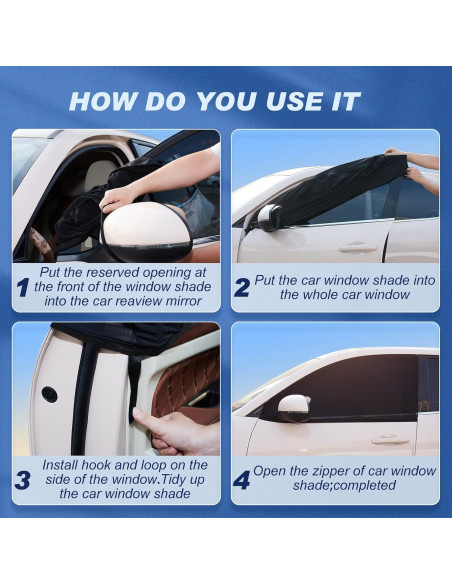 HOW DO YOU USE IT

1 Put the reserved opening at the front of the window shade into the car reaview mirror

2 Put the car window shade into the whole car window

3 Install hook and loop on the side of the window.Tidy up the car window shade

4 Open the zipper of car window shade;completed