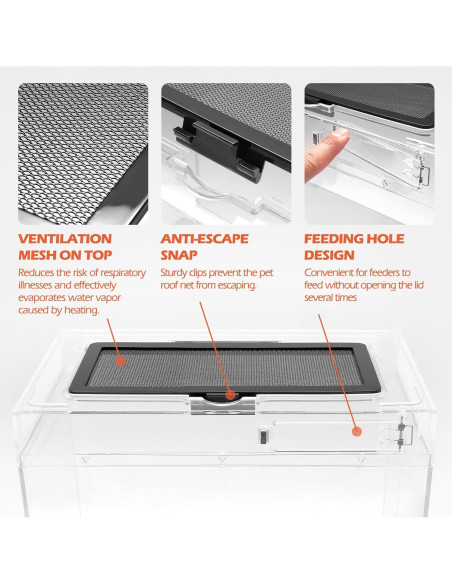 VENTILATION MESH ON TOP

Reduces the risk of respiratory illnesses and effectively evaporates water vapor caused by heating.

ANTI-ESCAPE SNAP

Sturdy clips prevent the pet roof net from escaping.

FEEDING HOLE DESIGN

Convenient for feeders to feed without opening the lid several times