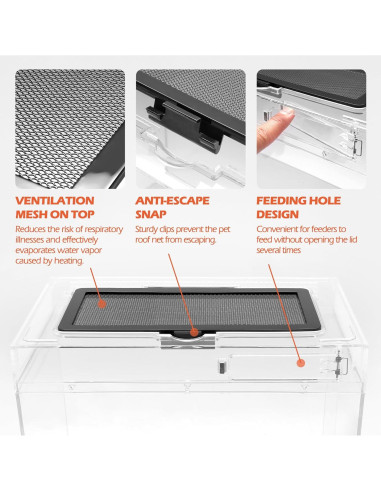 VENTILATION MESH ON TOP
Reduces the risk of respiratory illnesses and effectively evaporates water vapor caused by heating.

ANTI-ESCAPE SNAP
Sturdy clips prevent the pet roof net from escaping.

FEEDING HOLE DESIGN
Convenient for feeders to feed without opening the lid several times