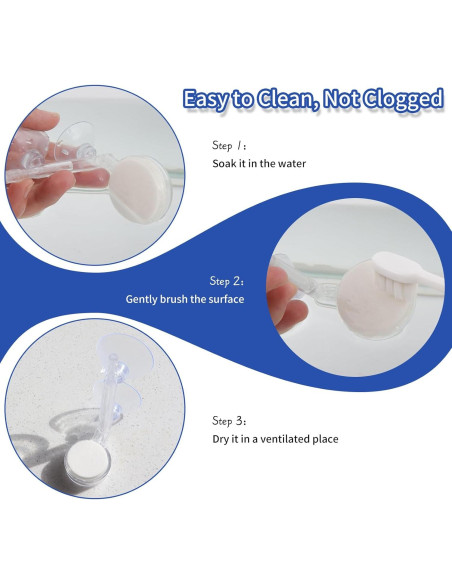 Easy to Clean, Not Clogged

Step 1:
Soak it in the water

Step 2:
Gently brush the surface

Step 3:
Dry it in a ventilated place