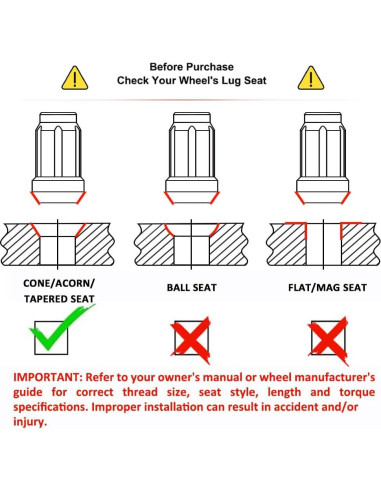 Before Purchase
Check Your Wheel's Lug Seat

CONE/ACORN/
TAPERED SEAT

BALL SEAT

FLAT/MAG SEAT

IMPORTANT: Refer to your owner's manual or wheel manufacturer's guide for correct thread size, seat style, length and torque specifications. Improper installation can result in accident and/or injury.