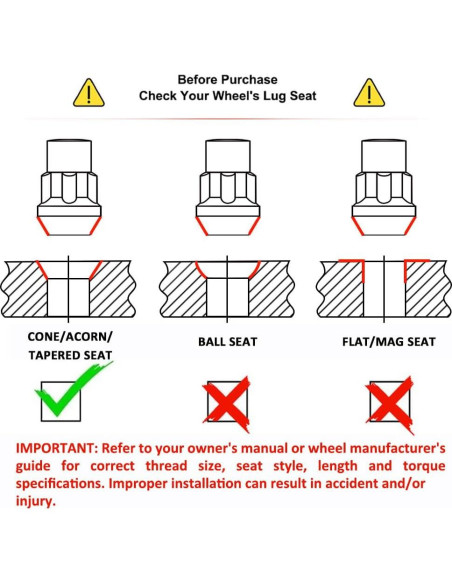 Before Purchase
Check Your Wheel's Lug Seat

CONE/ACORN/
TAPERED SEAT

BALL SEAT

FLAT/MAG SEAT

IMPORTANT: Refer to your owner's manual or wheel manufacturer's guide for correct thread size, seat style, length and torque specifications. Improper installation can result in accident and/or injury.