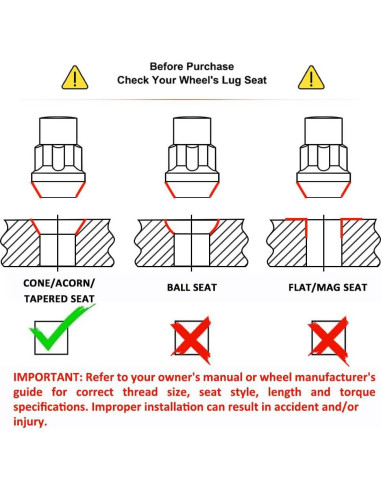 Before Purchase
Check Your Wheel's Lug Seat

CONE/ACORN/
TAPERED SEAT

BALL SEAT

FLAT/MAG SEAT

IMPORTANT: Refer to your owner's manual or wheel manufacturer's guide for correct thread size, seat style, length and torque specifications. Improper installation can result in accident and/or injury.