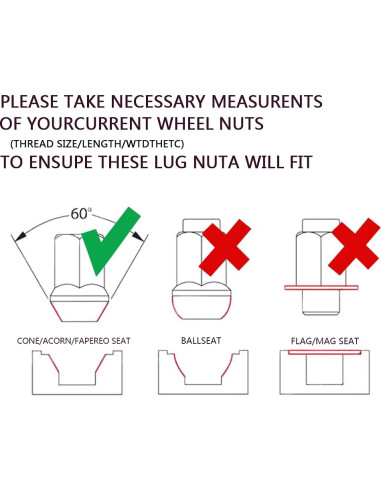 PLEASE TAKE NECESSARY MEASURENTS
OF YOURCURRENT WHEEL NUTS
(THREAD SIZE/LENGTH/WTDTHETC)
TO ENSUPE THESE LUG NUTA WILL FIT

60°

CONE/ACORN/FAPEREO SEAT

BALLSEAT

FLAG/MAG SEAT