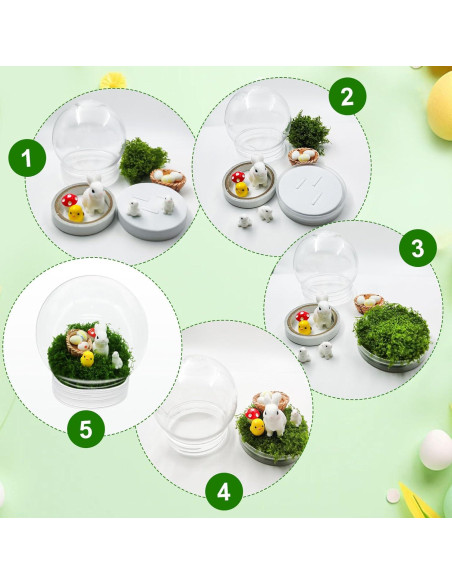 1

2

3

5

4