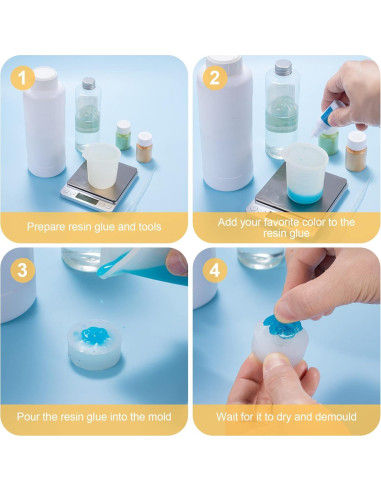 1

Prepare resin glue and tools

2

Add your favorite color to the resin glue

3

Pour the resin glue into the mold

4

Wait for it to dry and demould