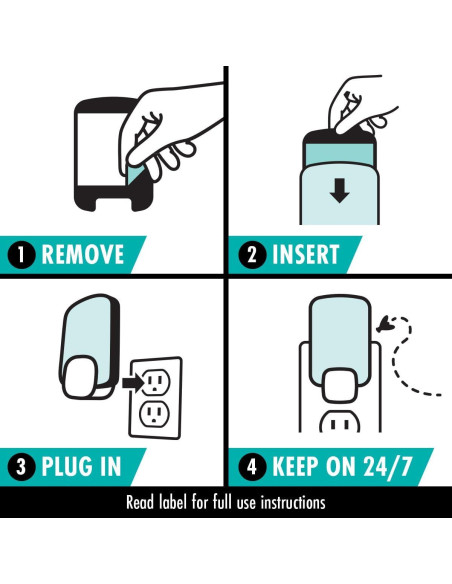 1 REMOVE

2 INSERT

3 PLUG IN

4 KEEP ON 24/7

Read label for full use instructions