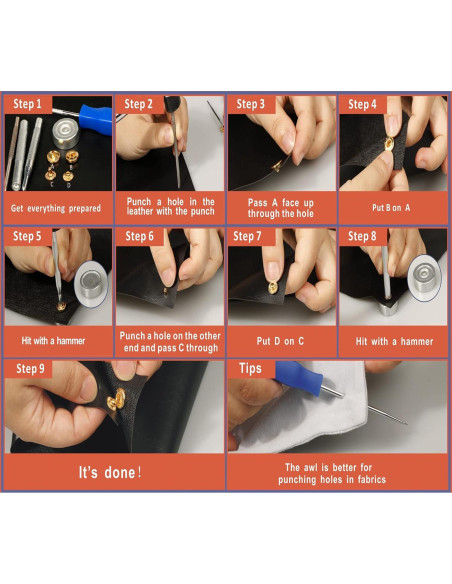 Step 1

A B C D

Get everything prepared

Step 2

Punch a hole in the leather with the punch

Step 3

Pass A face up through the hole

Step 4

Put B on A

Step 5

Hit with a hammer

Step 6

Punch a hole on the other end and pass C through

Step 7

Put D on C

Step 8

Hit with a hammer

Step 9

It's done!

Tips

The awl is better for punching holes in fabrics