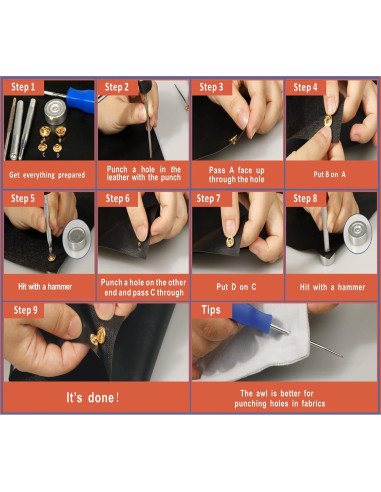 Step 1
Get everything prepared

Step 2
Punch a hole in the leather with the punch

Step 3
Pass A face up through the hole

Step 4
Put B on A

Step 5
Hit with a hammer

Step 6
Punch a hole on the other end and pass C through

Step 7
Put D on C

Step 8
Hit with a hammer

Step 9
It's done!

Tips
The awl is better for punching holes in fabrics