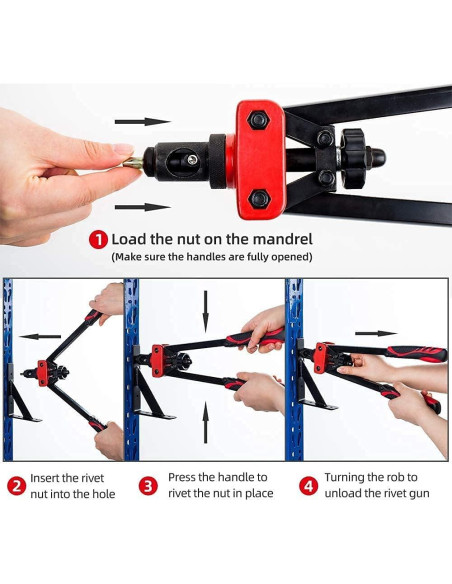 1 Load the nut on the mandrel
(Make sure the handles are fully opened)

2 Insert the rivet nut into the hole

3 Press the handle to rivet the nut in place

4 Turning the rob to unload the rivet gun