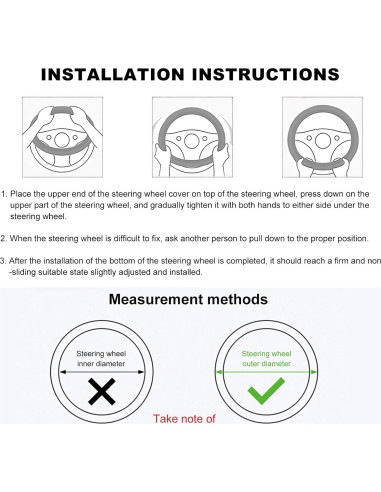 INSTALLATION INSTRUCTIONS

1. Place the upper end of the steering wheel cover on top of the steering wheel, press down on the upper part of the steering wheel, and gradually tighten it with both hands to either side under the steering wheel.

2. When the steering wheel is difficult to fix, ask another person to pull down to the proper position.

3. After the installation of the bottom of the steering wheel is completed, it should reach a firm and non-sliding suitable state slightly adjusted and installed.

Measurement methods

Steering wheel inner diameter

Steering wheel outer diameter

Take note of