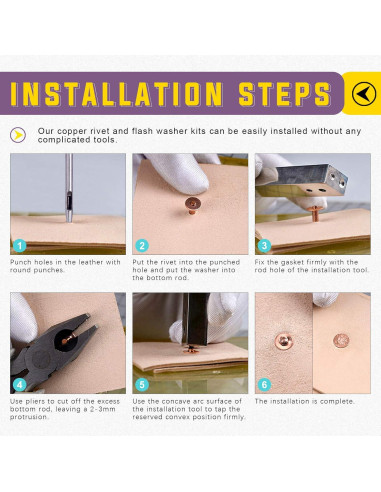 INSTALLATION STEPS

Our copper rivet and flash washer kits can be easily installed without any complicated tools.

1

Punch holes in the leather with round punches.

2

Put the rivet into the punched hole and put the washer into the bottom rod.

3

Fix the gasket firmly with the rod hole of the installation tool.

4

Use pliers to cut off the excess bottom rod, leaving a 2-3mm protrusion.

5

Use the concave arc surface of the installation tool to tap the reserved convex position firmly.

6

The installation is complete.