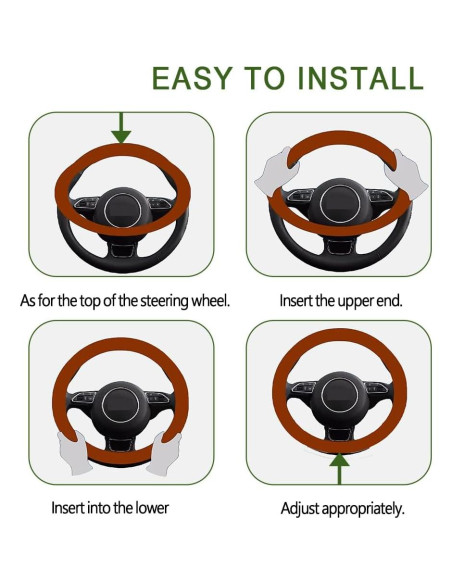 EASY TO INSTALL

As for the top of the steering wheel.

Insert the upper end.

Insert into the lower

Adjust appropriately.