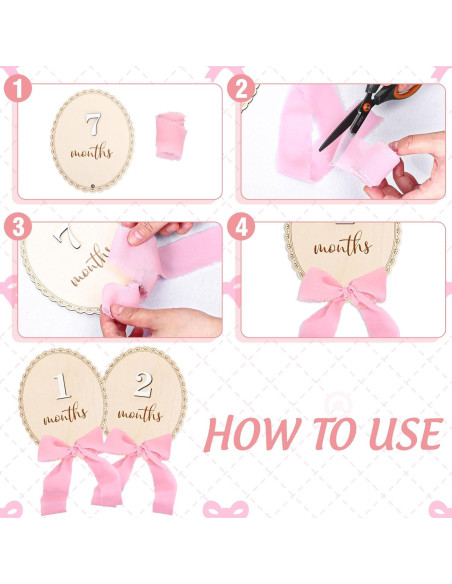 1

7
months

2

3

7
months

4

months

1
months

2
months

HOW TO USE