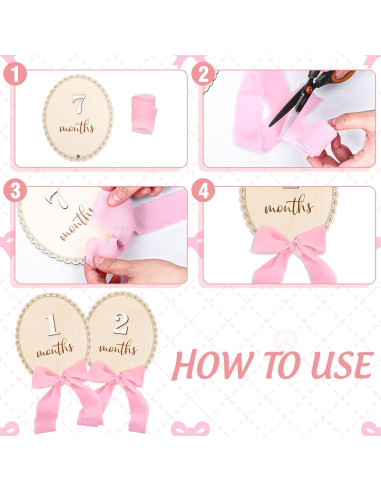 1
7
months

2

3
7
months

4
months

1
months
2
months

HOW TO USE