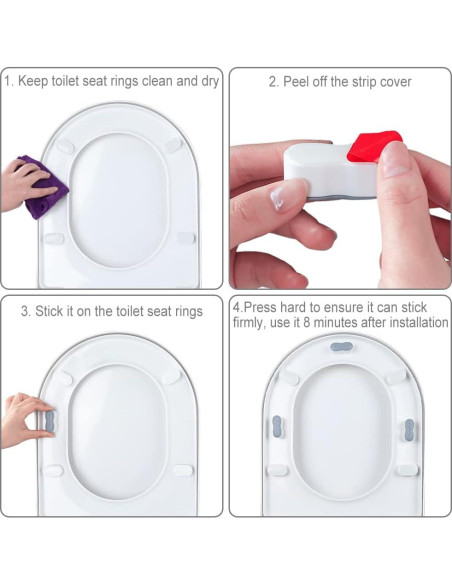 1. Keep toilet seat rings clean and dry

2. Peel off the strip cover

3. Stick it on the toilet seat rings

4.Press hard to ensure it can stick firmly, use it 8 minutes after installation