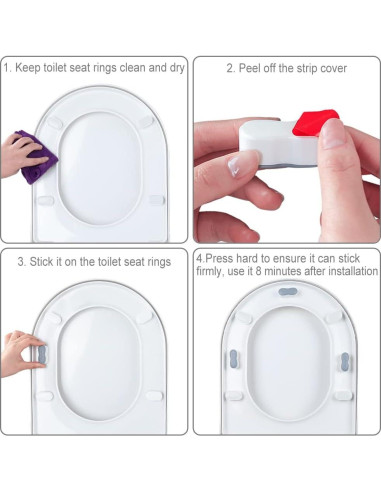 1. Keep toilet seat rings clean and dry

2. Peel off the strip cover

3. Stick it on the toilet seat rings

4.Press hard to ensure it can stick firmly, use it 8 minutes after installation