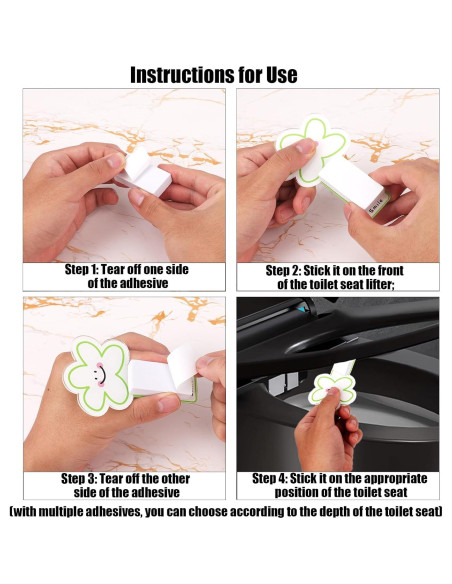 Instructions for Use

Smile

Step 1: Tear off one side of the adhesive

Step 2: Stick it on the front of the toilet seat lifter;

Step 3: Tear off the other side of the adhesive

Step 4: Stick it on the appropriate position of the toilet seat

(with multiple adhesives, you can choose according to the depth of the toilet seat)