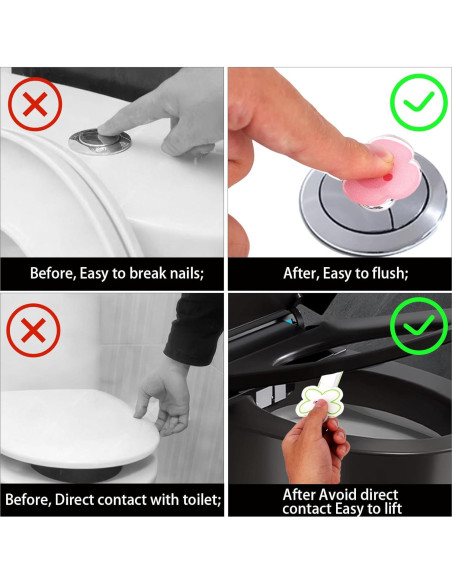 Before, Easy to break nails;

After, Easy to flush;

Before, Direct contact with toilet;

After Avoid direct contact Easy to lift