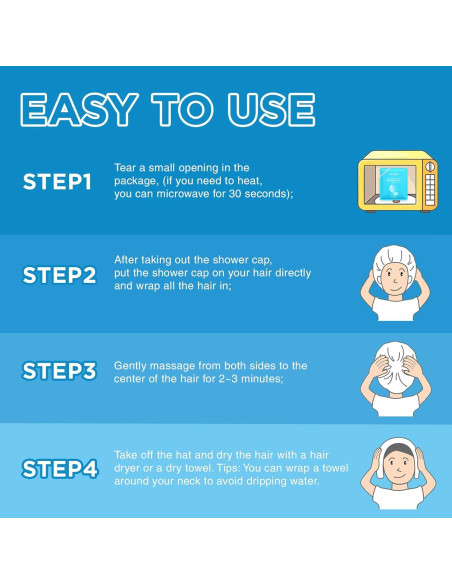 EASY TO USE

STEP1

Tear a small opening in the package, (if you need to heat, you can microwave for 30 seconds);

STEP2

After taking out the shower cap, put the shower cap on your hair directly and wrap all the hair in;

STEP3

Gently massage from both sides to the center of the hair for 2~3 minutes;

STEP4

Take off the hat and dry the hair with a hair dryer or a dry towel. Tips: You can wrap a towel around your neck to avoid dripping water.