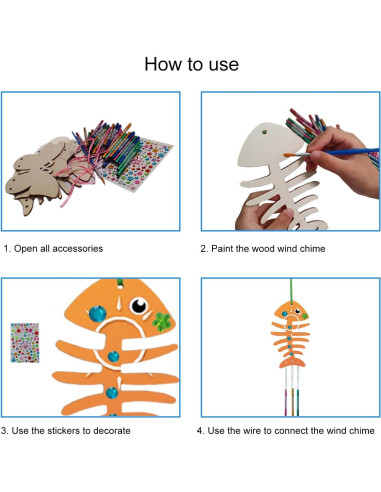 How to use

1. Open all accessories

2. Paint the wood wind chime

3. Use the stickers to decorate

4. Use the wire to connect the wind chime