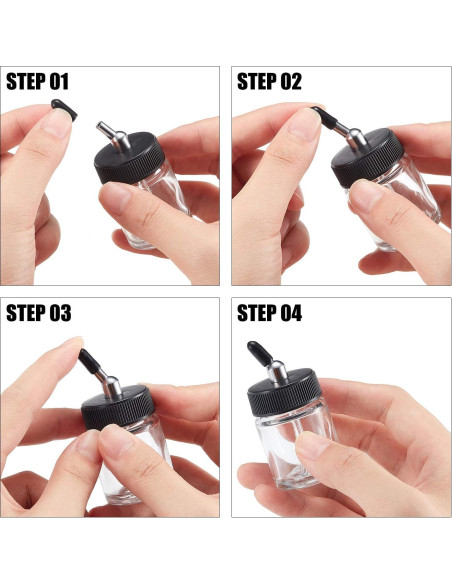 STEP 01

STEP 02

STEP 03

STEP 04