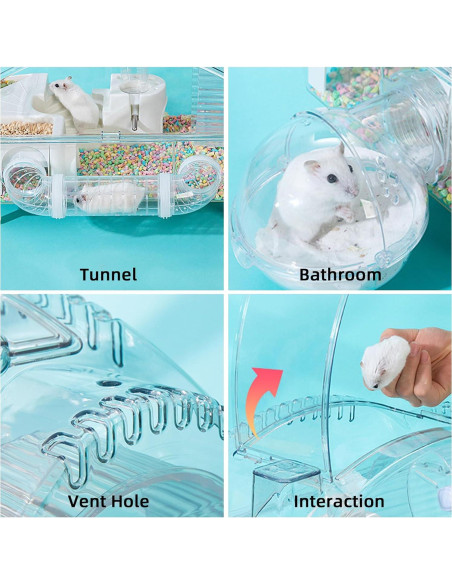 Tunnel

Bathroom

Vent Hole

Interaction