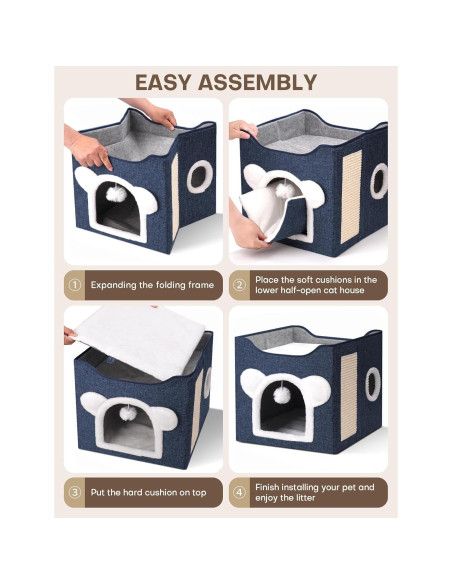 EASY ASSEMBLY

① Expanding the folding frame

② Place the soft cushions in the lower half-open cat house

③ Put the hard cushion on top

④ Finish installing your pet and enjoy the litter