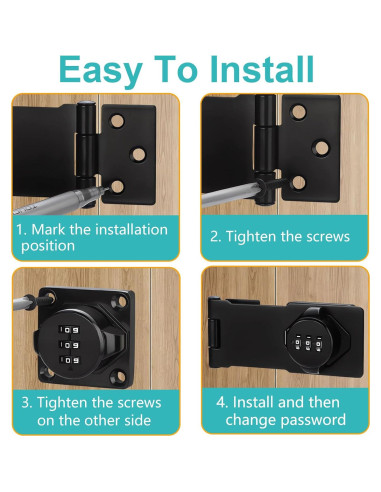 Easy To Install

1. Mark the installation position

2. Tighten the screws

3. Tighten the screws on the other side

4. Install and then change password