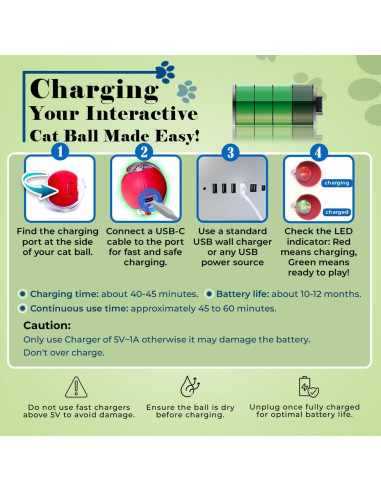 Charging Your Interactive Cat Ball Made Easy!

1
Find the charging port at the side of your cat ball.

2
Connect a USB-C cable to the port for fast and safe charging.

3
Use a standard USB wall charger or any USB power source

4
charging
charged
Check the LED indicator: Red means charging, Green means ready to play!

Charging time: about 40-45 minutes.
Battery life: about 10-12 months.
Continuous use time: approximately 45 to 60 minutes.

Caution:
Only use Charger of 5V~1A otherwise it may damage the battery.
Don't over charge.

Do not use fast chargers above 5V to avoid damage.

Ensure the ball is dry before charging.

Unplug once fully charged for optimal battery life.